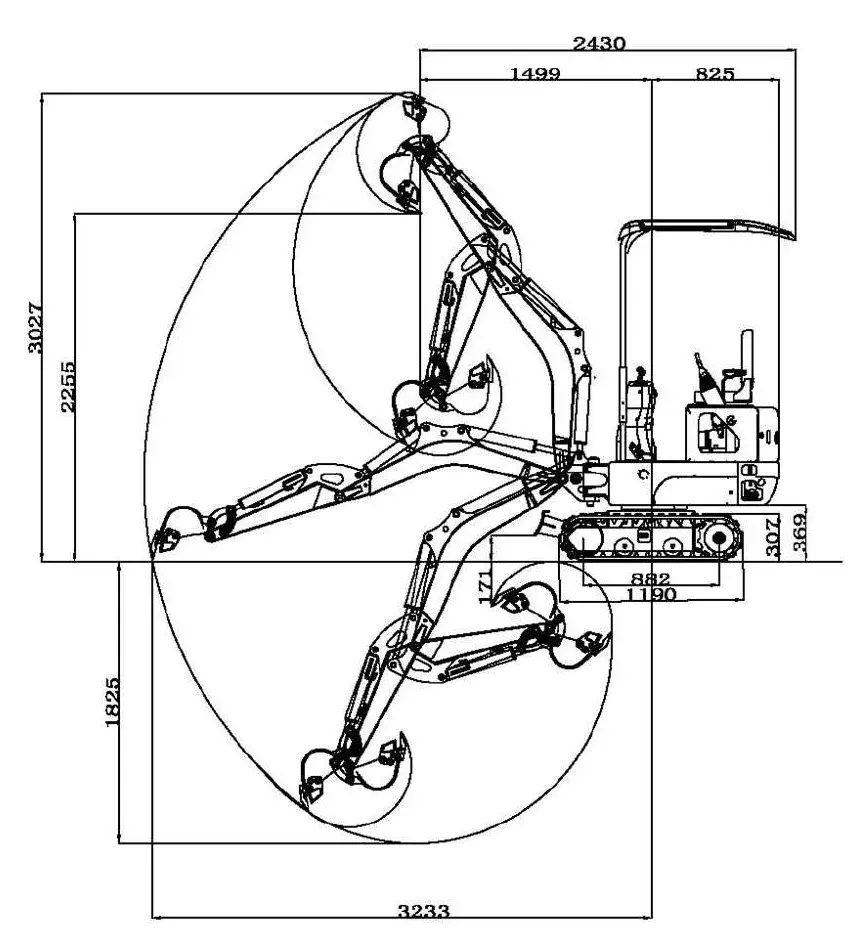 2430
1499
825
3027
2255
307
369
171
882
1190
1825
3233